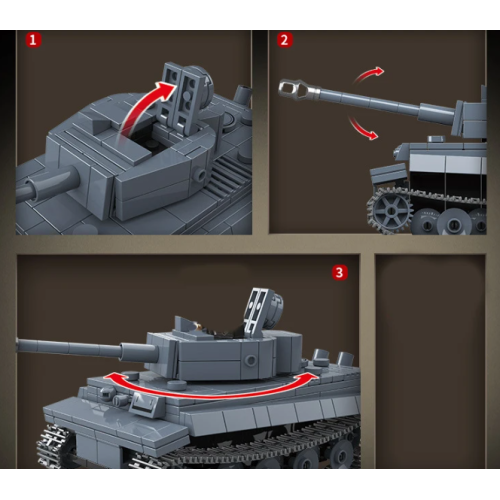 1

2

3