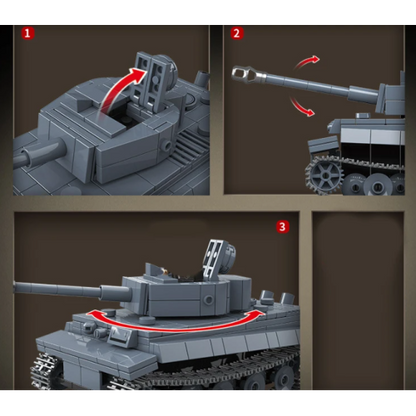 1

2

3